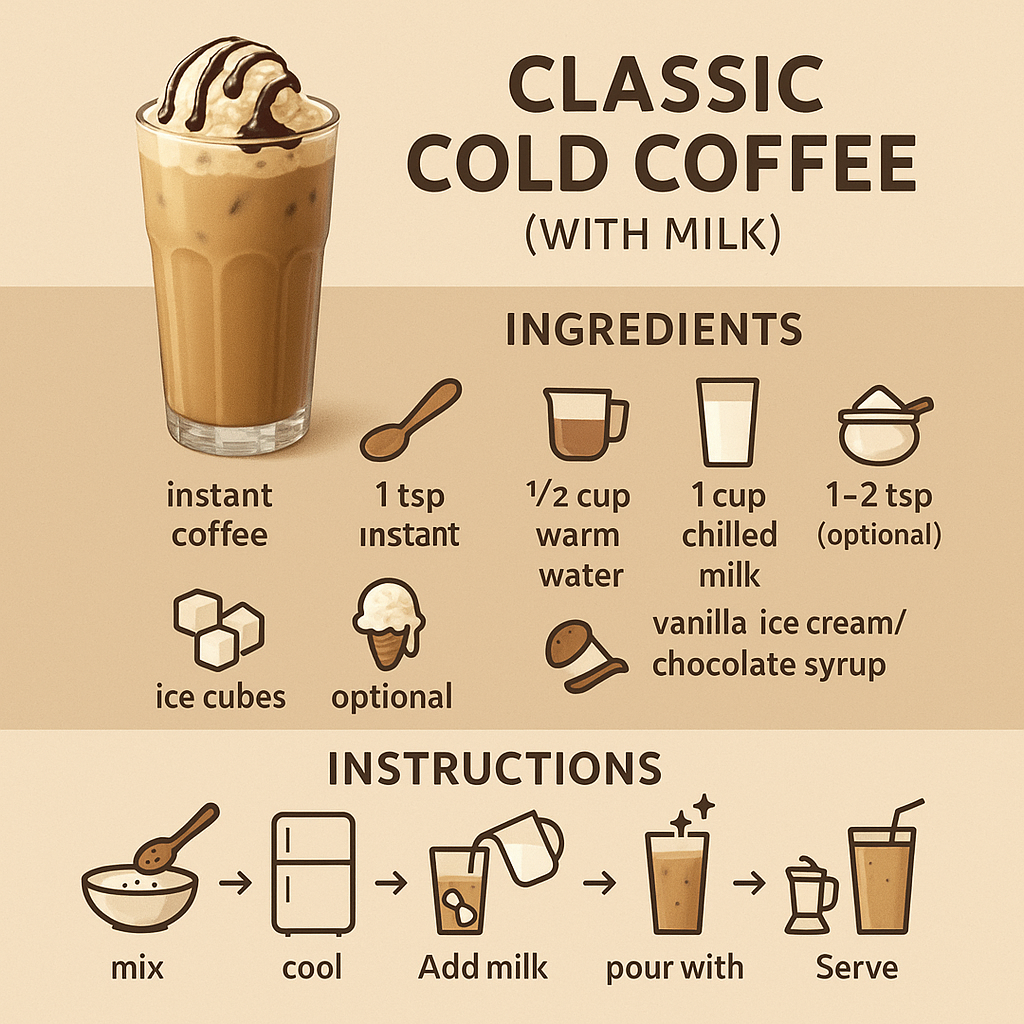 CLASSIC COLD COFFEE
(WITH MILK)

INGREDIENTS

instant coffee

1 tsp instant

½ cup warm water

1 cup chilled milk

1–2 tsp (optional)

ice cubes

optional

vanilla ice cream/ chocolate syrup

INSTRUCTIONS

mix → cool → Add milk → pour with → Serve