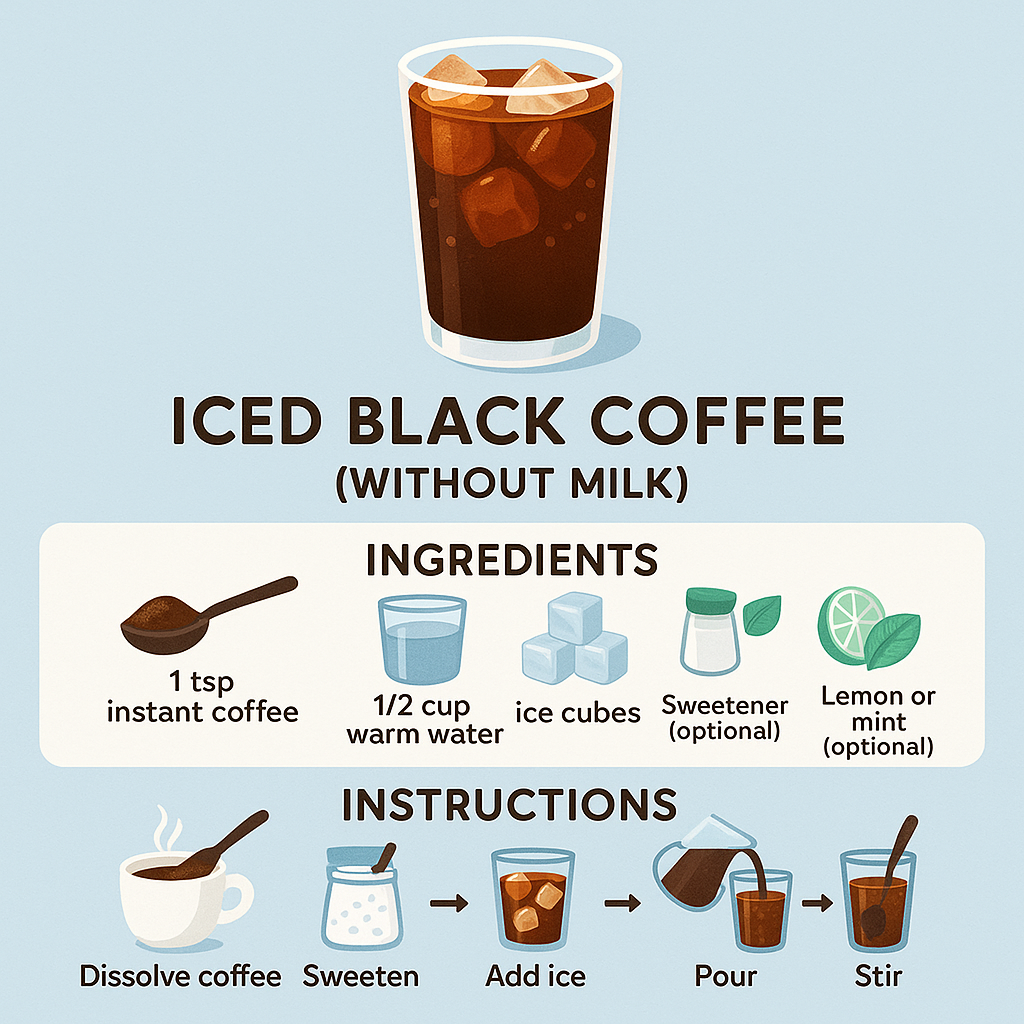 ICED BLACK COFFEE
(WITHOUT MILK)

INGREDIENTS

1 tsp instant coffee

1/2 cup warm water

ice cubes

Sweetener (optional)

Lemon or mint (optional)

INSTRUCTIONS

Dissolve coffee

Sweeten

Add ice

Pour

Stir